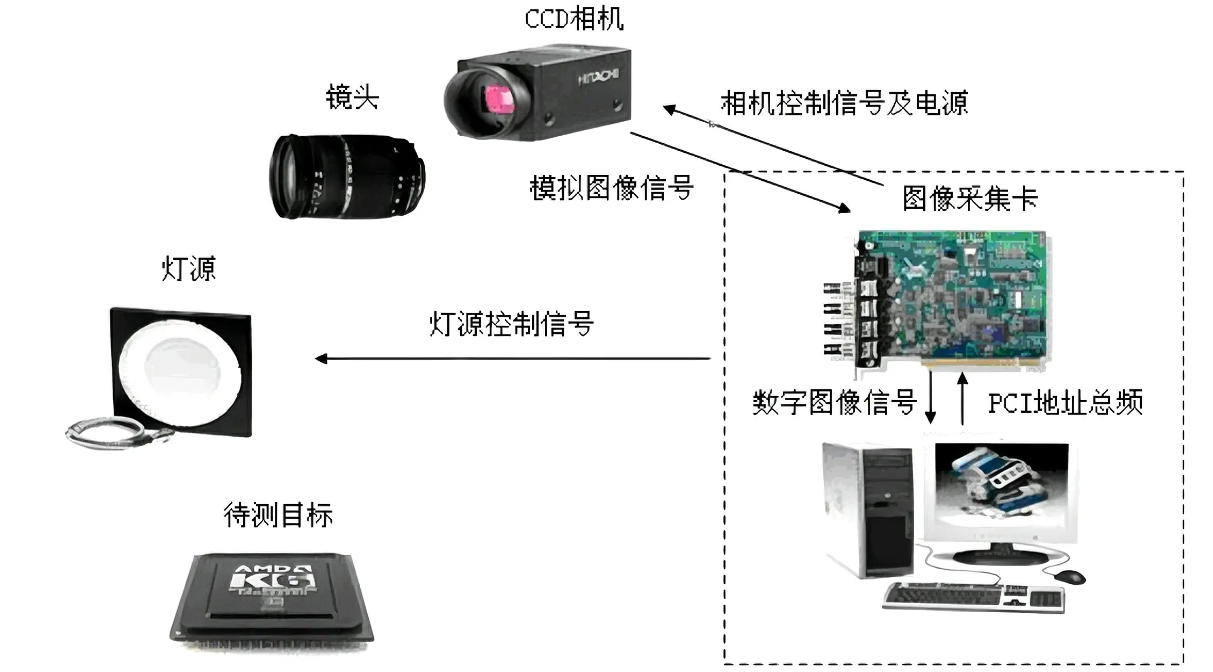 CCD相机

HITACHI

镜头

相机控制信号及电源

模拟图像信号

图像采集卡

灯源

灯源控制信号

数字图像信号

PCI地址总频

待测目标

AMD
K6